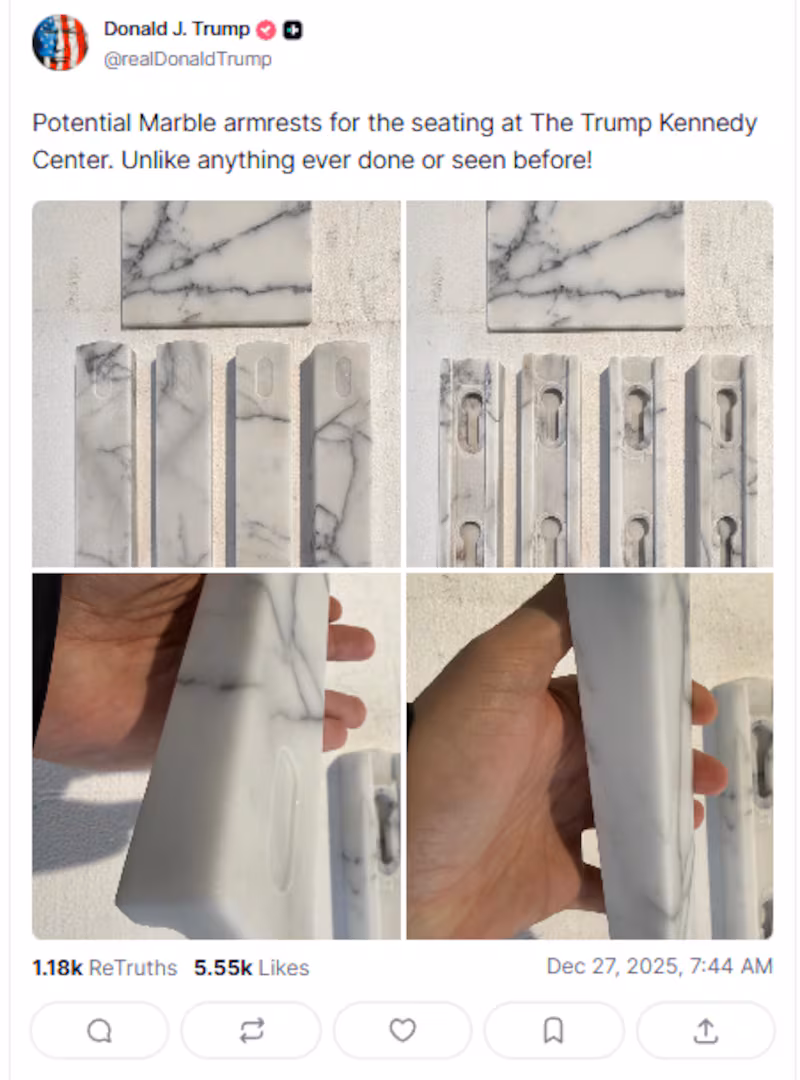 Donald J. Trump
@realDonaldTrump

Potential Marble armrests for the seating at The Trump Kennedy Center. Unlike anything ever done or seen before!

1.18k ReTruths 5.55k Likes Dec 27, 2025, 7:44 AM