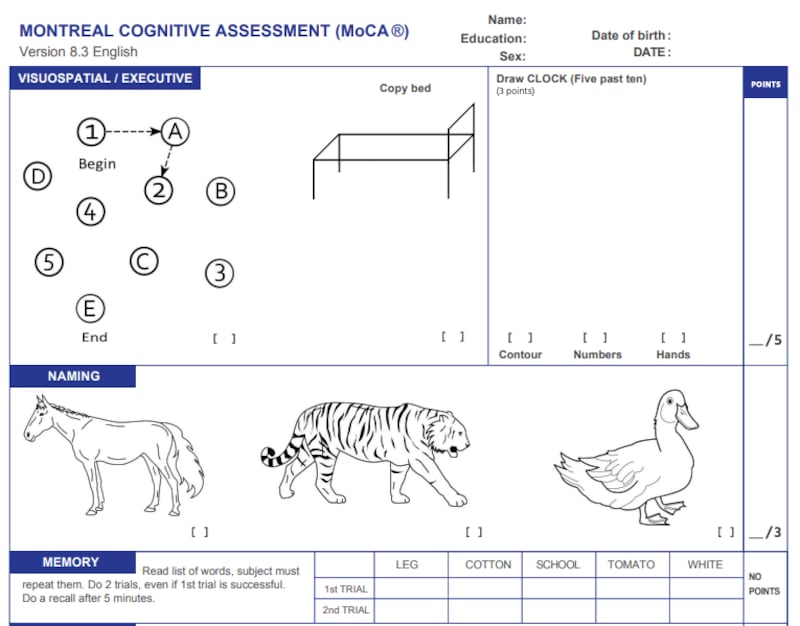 MONTREAL COGNITIVE ASSESSMENT (MoCA®)
Version 8.3 English

Name:
Education:
Sex:
Date of birth:
DATE:

VISUOSPATIAL / EXECUTIVE

1 A
Begin
D 2 B
4
5 C 3
E
End
[ ]

Copy bed
[ ]

Draw CLOCK (Five past ten)
(3 points)
[ ] Contour
[ ] Numbers
[ ] Hands

POINTS
__/5

NAMING
[ ]
[ ]
[ ]
__/3

MEMORY
Read list of words, subject must repeat them. Do 2 trials, even if 1st trial is successful. Do a recall after 5 minutes.

| | LEG | COTTON | SCHOOL | TOMATO | WHITE |
|---|---|---|---|---|---|
| 1st TRIAL | | | | | |
| 2nd TRIAL | | | | | |

NO POINTS