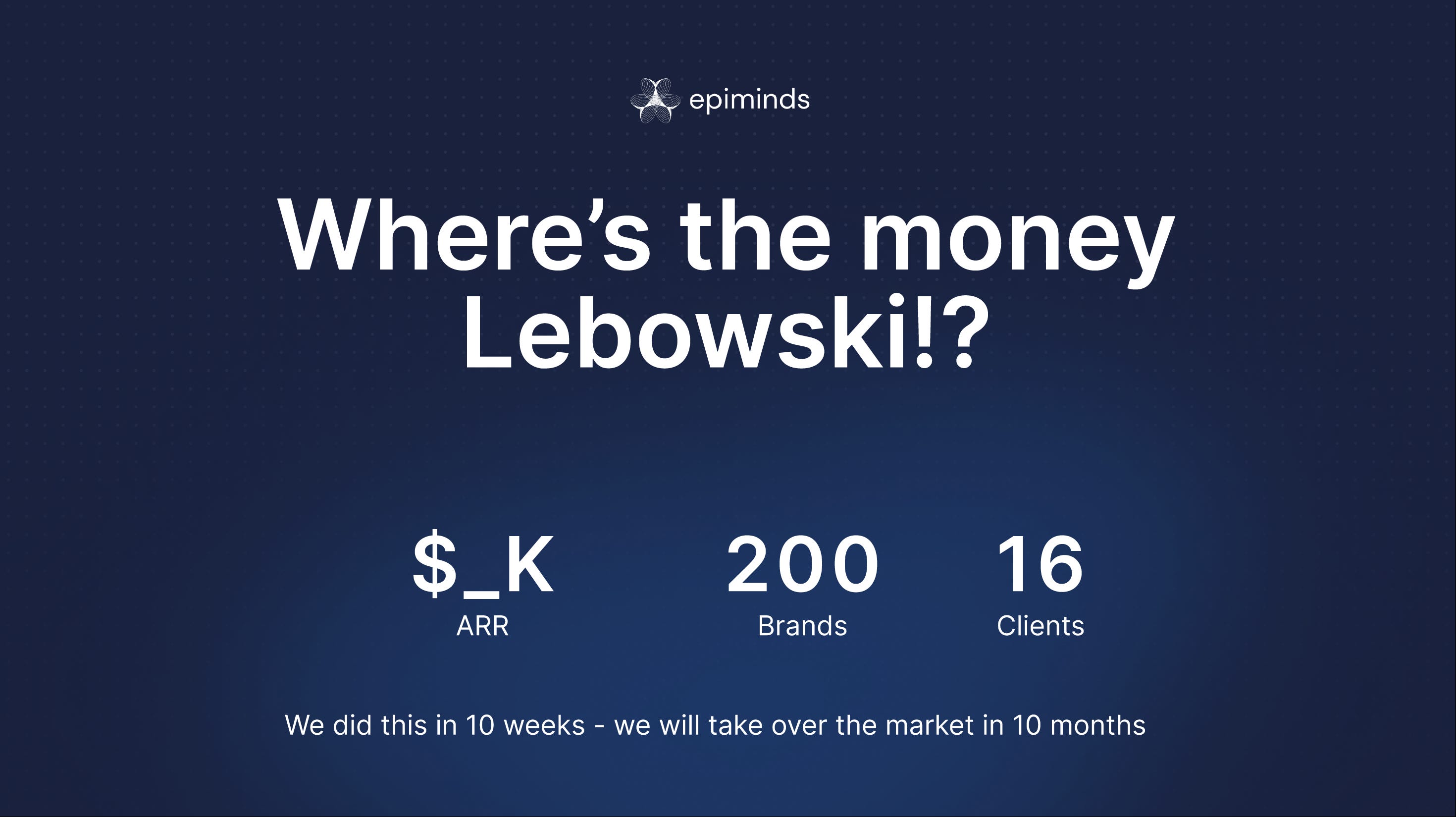 epiminds

Where's the money Lebowski!?

$_K
ARR

200
Brands

16
Clients

We did this in 10 weeks - we will take over the market in 10 months